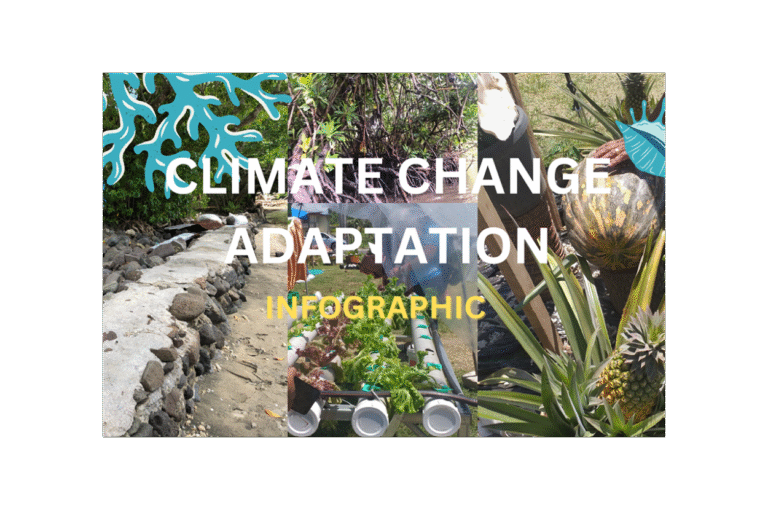 CLIMATE CHANGE ADAPTATION

INFOGRAPHIC